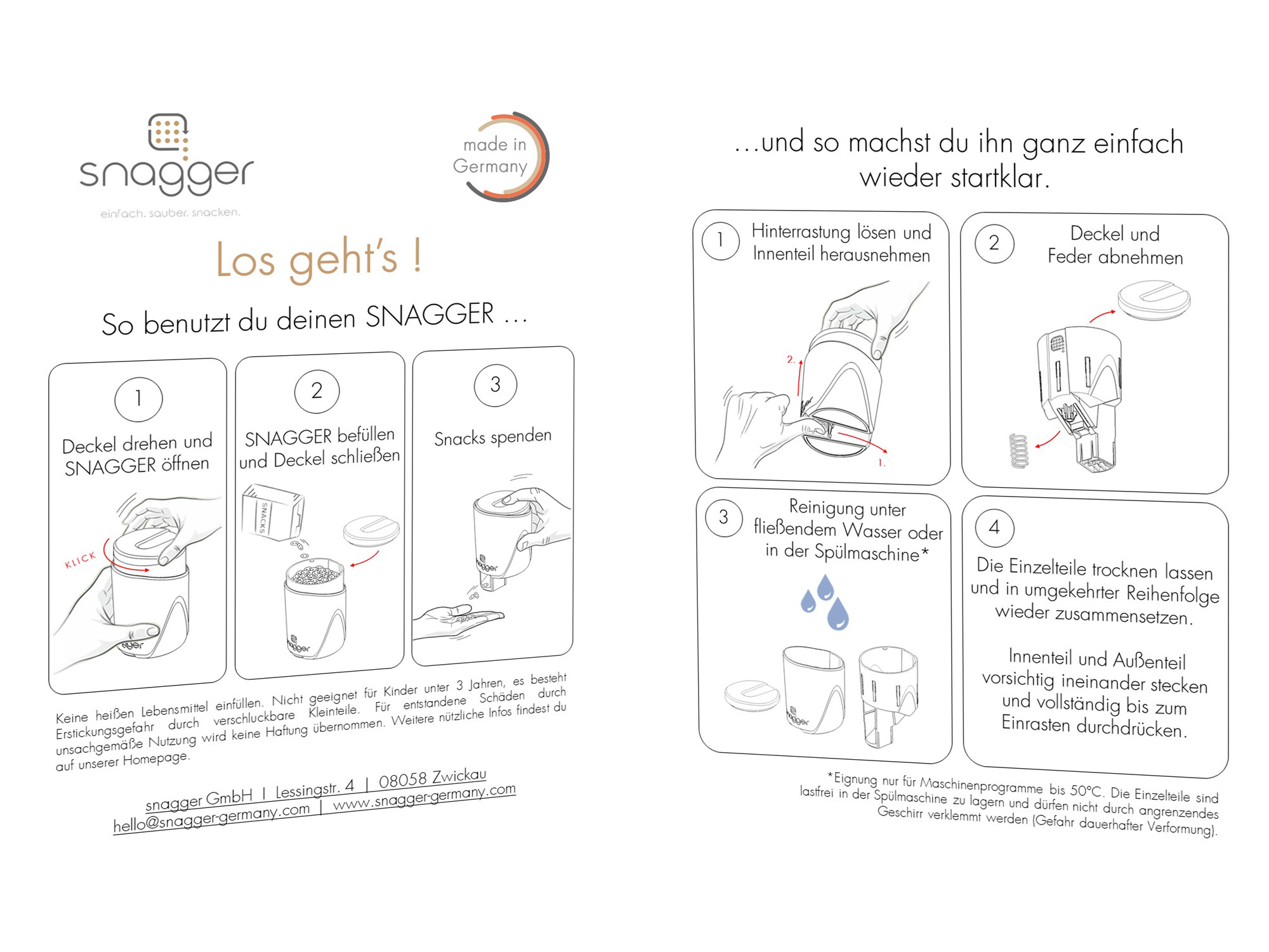 snagger
einfach. sauber. snacken.

made in Germany

Los geht's !

So benutzt du deinen SNAGGER ...

1
Deckel drehen und SNAGGER öffnen

KLICK

snagger

2
SNAGGER befüllen und Deckel schließen

SNACKS

snagger

3
Snacks spenden

snagger

Keine heißen Lebensmittel einfüllen. Nicht geeignet für Kinder unter 3 Jahren, es besteht Erstickungsgefahr durch verschluckbare Kleinteile. Für entstandene Schäden durch unsachgemäße Nutzung wird keine Haftung übernommen. Weitere nützliche Infos findest du auf unserer Homepage.

snagger GmbH | Lessingstr. 4 | 08058 Zwickau
hello@snagger-germany.com | www.snagger-germany.com

...und so machst du ihn ganz einfach wieder startklar.

1
Hinterrastung lösen und Innenteil herausnehmen

2.

1.

2
Deckel und Feder abnehmen

3
Reinigung unter fließendem Wasser oder in der Spülmaschine*

snagger

4
Die Einzelteile trocknen lassen und in umgekehrter Reihenfolge wieder zusammensetzen.

Innenteil und Außenteil vorsichtig ineinander stecken und vollständig bis zum Einrasten durchdrücken.

*Eignung nur für Maschinenprogramme bis 50°C. Die Einzelteile sind lastfrei in der Spülmaschine zu lagern und dürfen nicht durch angrenzendes Geschirr verklemmt werden (Gefahr dauerhafter Verformung).